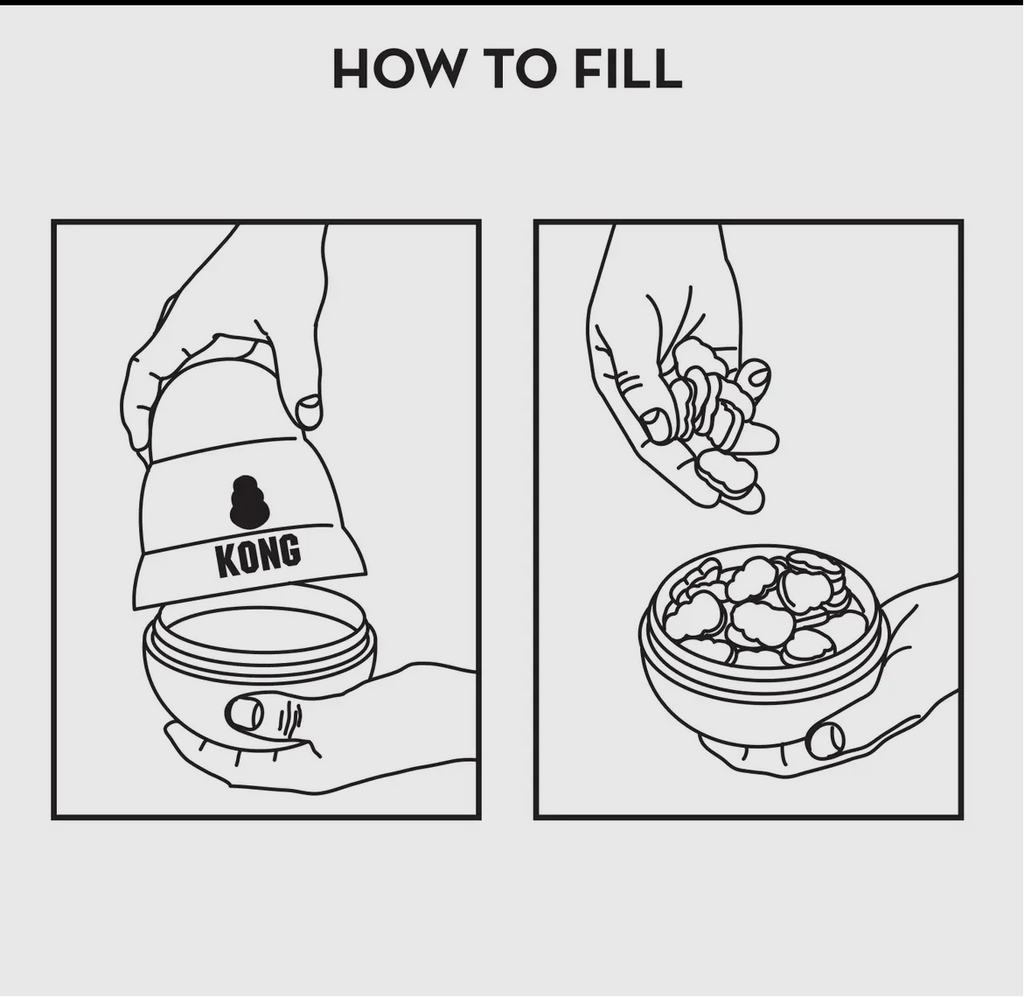 HOW TO FILL

KONG