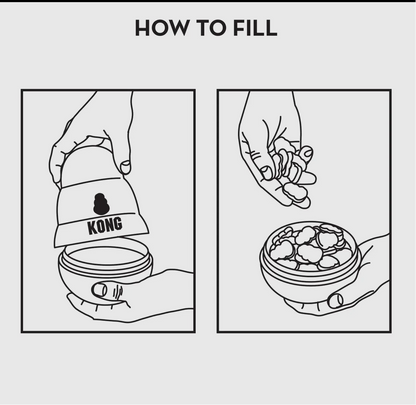 HOW TO FILL

KONG